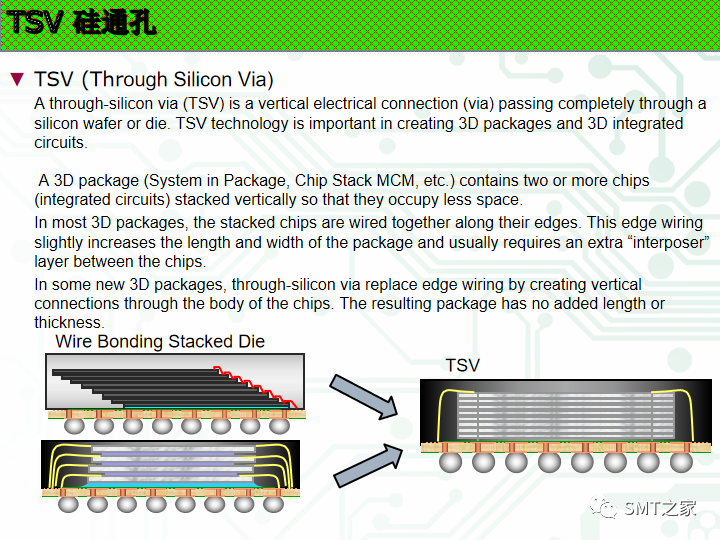 TSV 硅通孔

▼ TSV (Through Silicon Via)

A through-silicon via (TSV) is a vertical electrical connection (via) passing completely through a silicon wafer or die. TSV technology is important in creating 3D packages and 3D integrated circuits.

A 3D package (System in Package, Chip Stack MCM, etc.) contains two or more chips (integrated circuits) stacked vertically so that they occupy less space.

In most 3D packages, the stacked chips are wired together along their edges. This edge wiring slightly increases the length and width of the package and usually requires an extra “interposer” layer between the chips.

In some new 3D packages, through-silicon via replace edge wiring by creating vertical connections through the body of the chips. The resulting package has no added length or thickness.

Wire Bonding Stacked Die

TSV

SMT之家